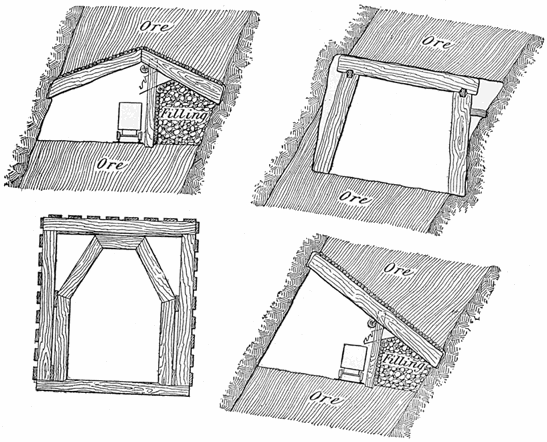 Ore

Filling

Ore

Ore

Ore

Ore

Filling

Ore